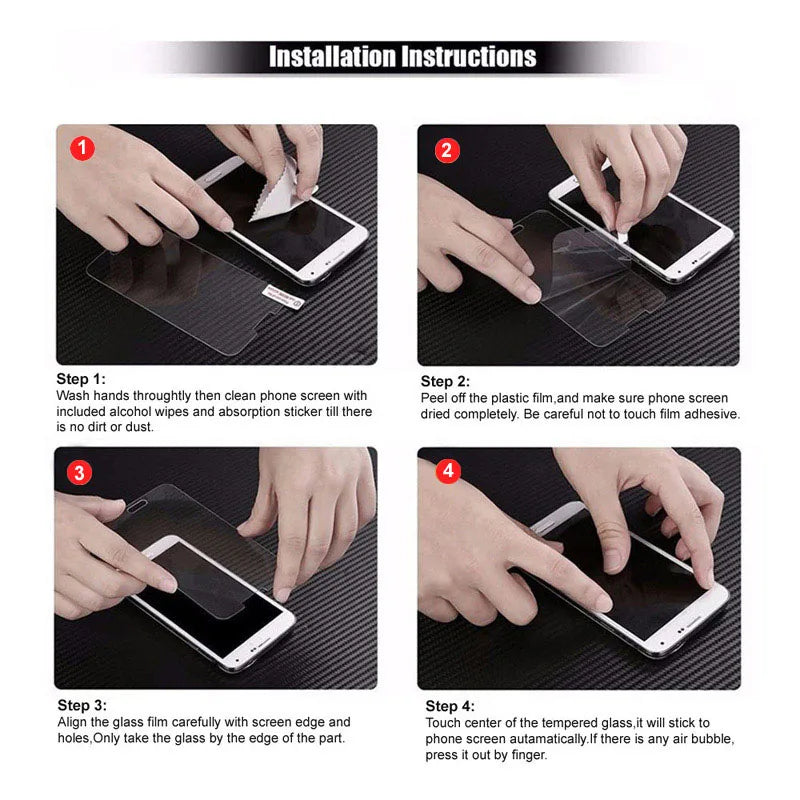 Installation Instructions

1

Step 1:
Wash hands throughtly then clean phone screen with included alcohol wipes and absorption sticker till there is no dirt or dust.

2

Step 2:
Peel off the plastic film,and make sure phone screen dried completely. Be careful not to touch film adhesive.

3

Step 3:
Align the glass film carefully with screen edge and holes,Only take the glass by the edge of the part.

4

Step 4:
Touch center of the tempered glass,it will stick to phone screen autamatically.If there is any air bubble, press it out by finger.